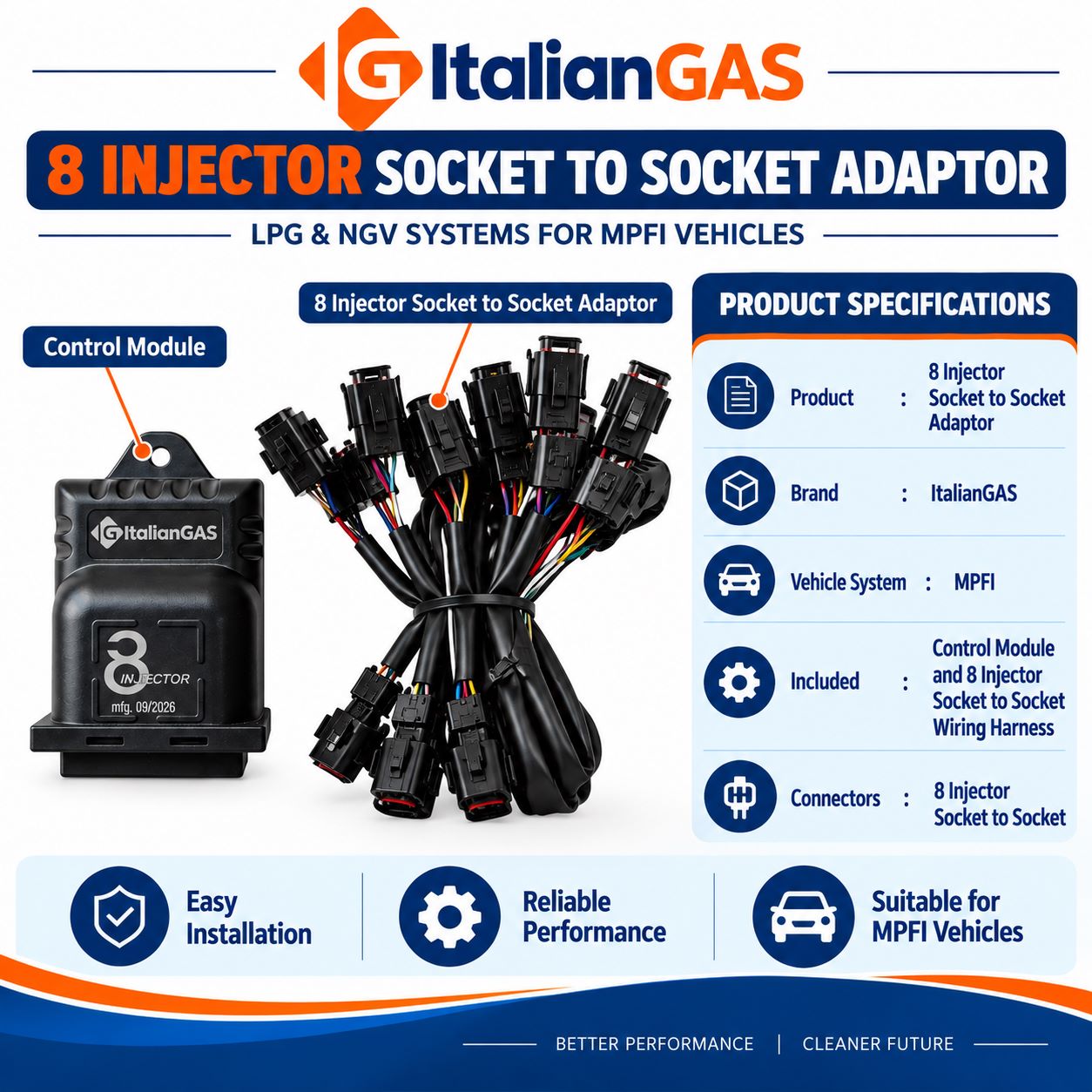 ItalianGAS

8 INJECTOR SOCKET TO SOCKET ADAPTOR

LPG & NGV SYSTEMS FOR MPFI VEHICLES

Control Module

8 Injector Socket to Socket Adaptor

ItalianGAS

8
INJECTOR
mfg. 09/2026

PRODUCT SPECIFICATIONS

Product : 8 Injector Socket to Socket Adaptor

Brand : ItalianGAS

Vehicle System : MPFI

Included : Control Module and 8 Injector Socket to Socket Wiring Harness

Connectors : 8 Injector Socket to Socket

Easy Installation

Reliable Performance

Suitable for MPFI Vehicles

BETTER PERFORMANCE | CLEANER FUTURE